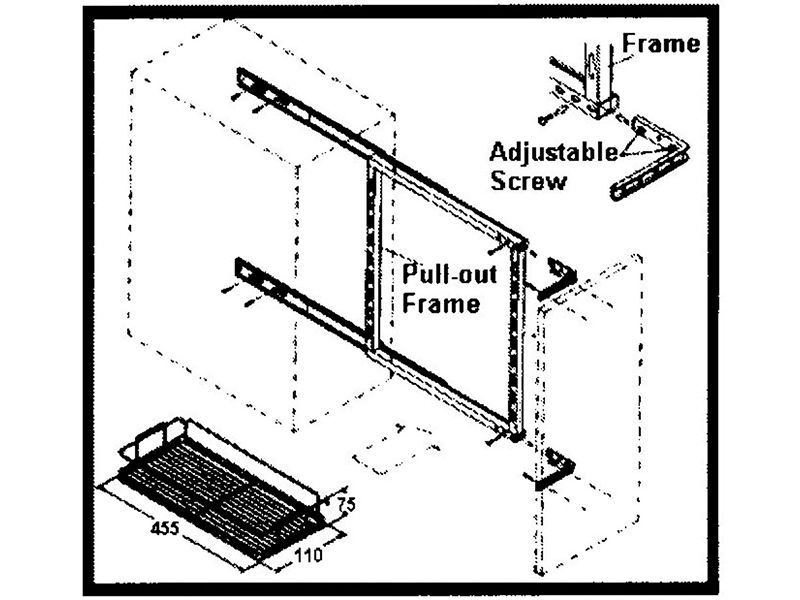 Frame

Adjustable Screw

Pull-out Frame

75

455

110