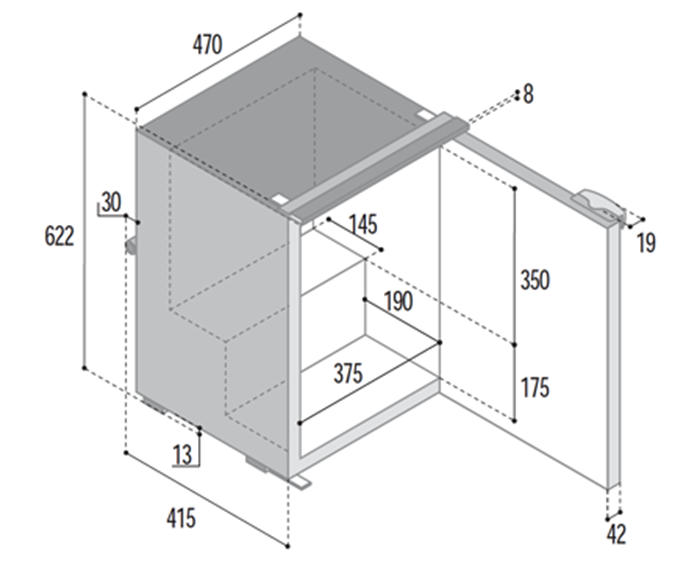 470
8
30
622
145
19
350
190
375
175
13
415
42