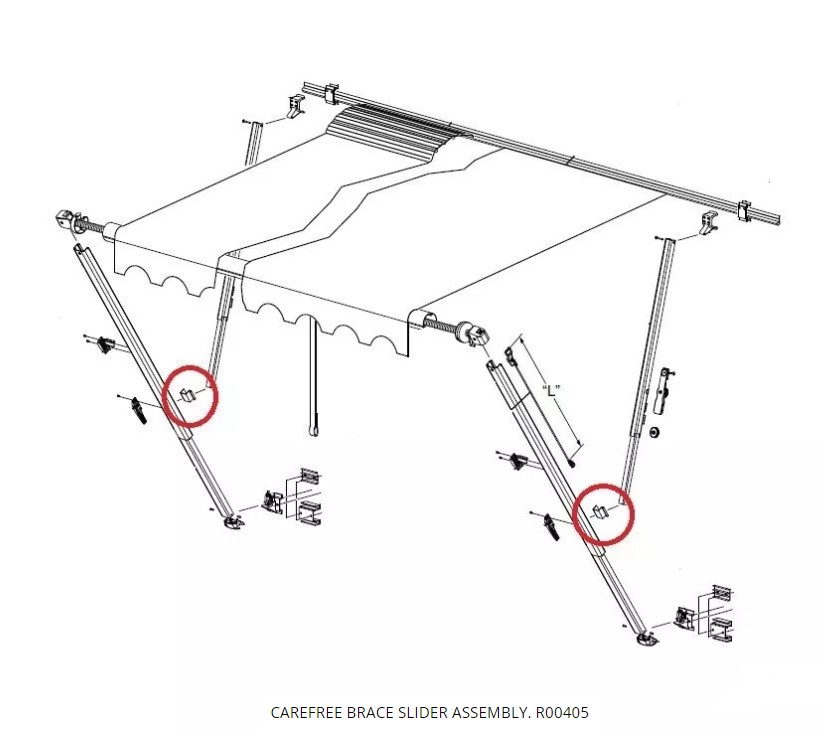 "L"

CAREFREE BRACE SLIDER ASSEMBLY. R00405