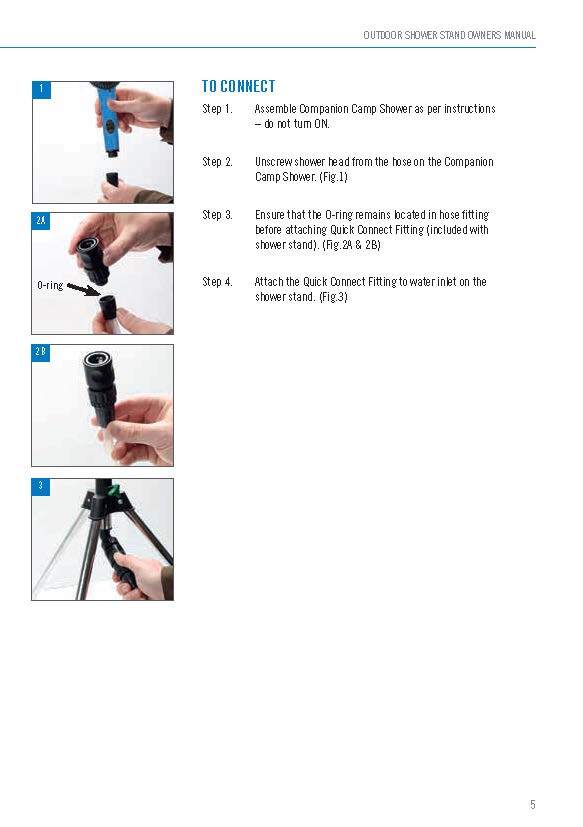 OUTDOOR SHOWER STAND OWNERS MANUAL

1

2A

O-ring

2B

3

TO CONNECT

Step 1. Assemble Companion Camp Shower as per instructions – do not turn ON.

Step 2. Unscrew shower head from the hose on the Companion Camp Shower. (Fig.1)

Step 3. Ensure that the O-ring remains located in hose fitting before attaching Quick Connect Fitting (included with shower stand). (Fig.2A & 2B)

Step 4. Attach the Quick Connect Fitting to water inlet on the shower stand. (Fig.3)

5