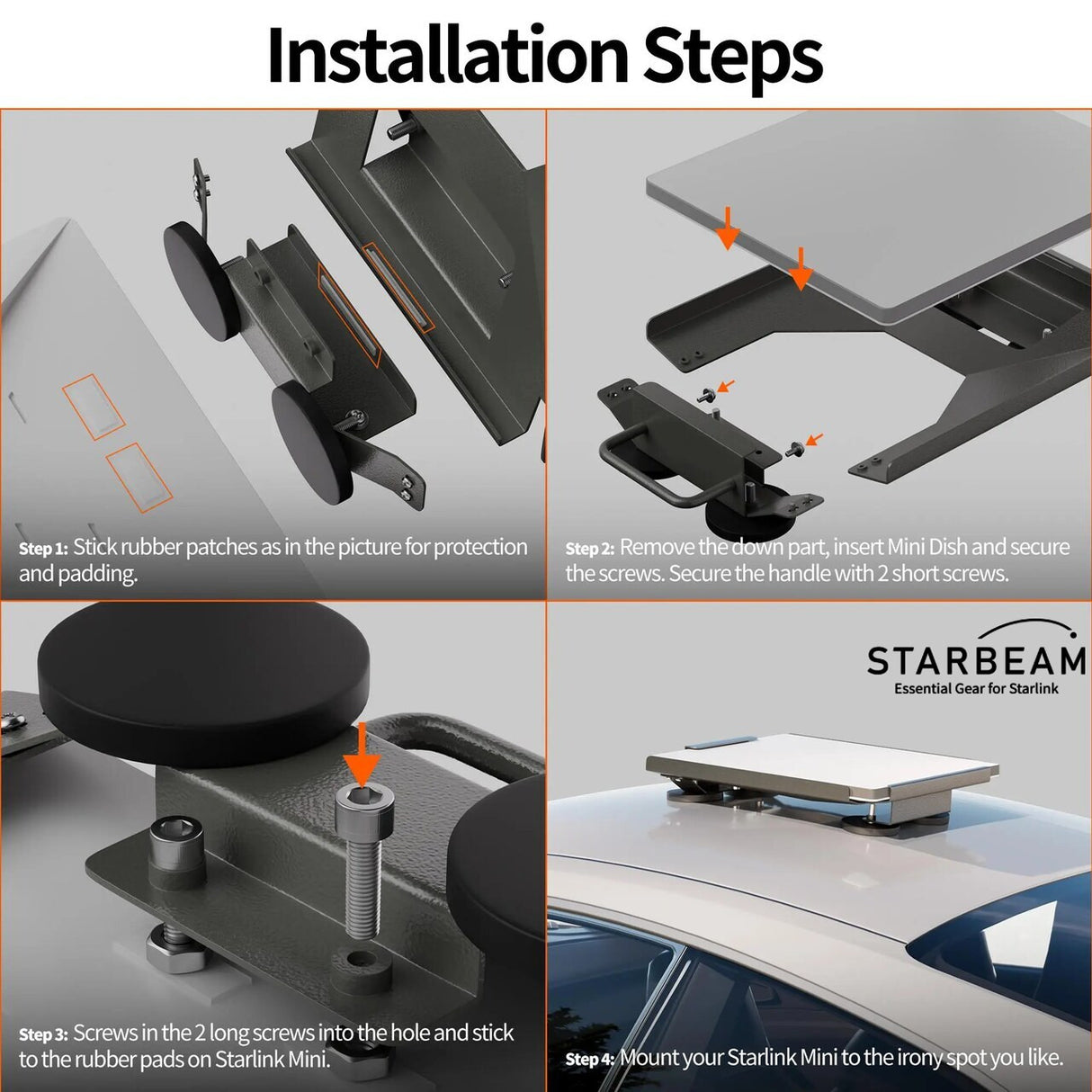 Installation Steps

Step 1: Stick rubber patches as in the picture for protection and padding.

Step 2: Remove the down part, insert Mini Dish and secure the screws. Secure the handle with 2 short screws.

Step 3: Screws in the 2 long screws into the hole and stick to the rubber pads on Starlink Mini.

STARBEAM
Essential Gear for Starlink

Step 4: Mount your Starlink Mini to the irony spot you like.