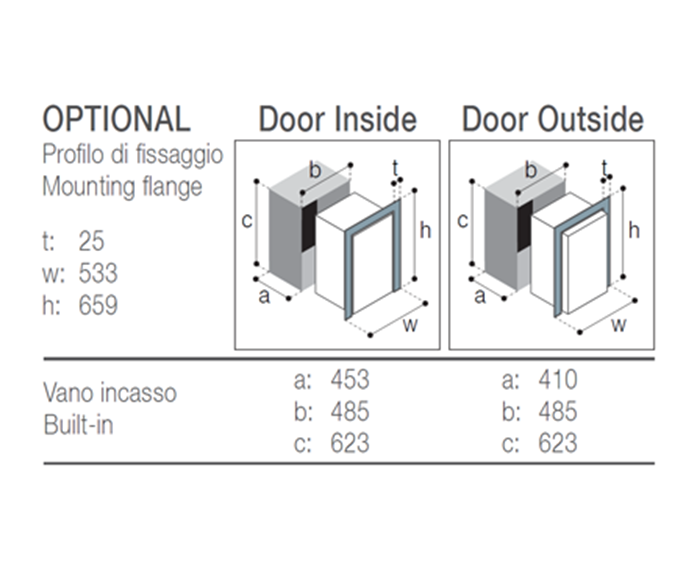 OPTIONAL
Profilo di fissaggio
Mounting flange

t: 25
w: 533
h: 659

Door Inside

b t c h a w

Door Outside

b t c h a w

Vano incasso
Built-in

a: 453
b: 485
c: 623

a: 410
b: 485
c: 623