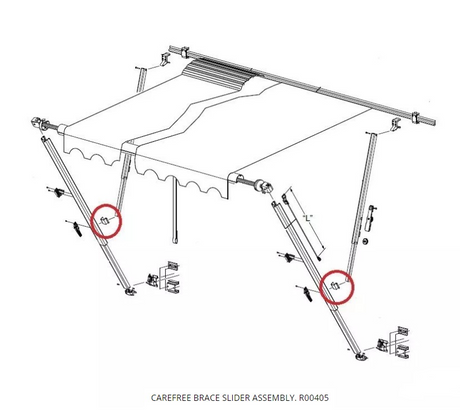 "L"

CAREFREE BRACE SLIDER ASSEMBLY. R00405