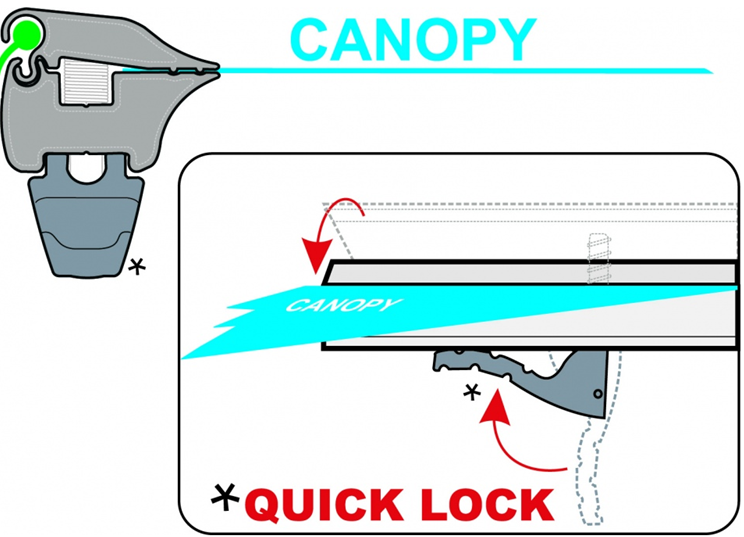 CANOPY

*

CANOPY

*

*QUICK LOCK