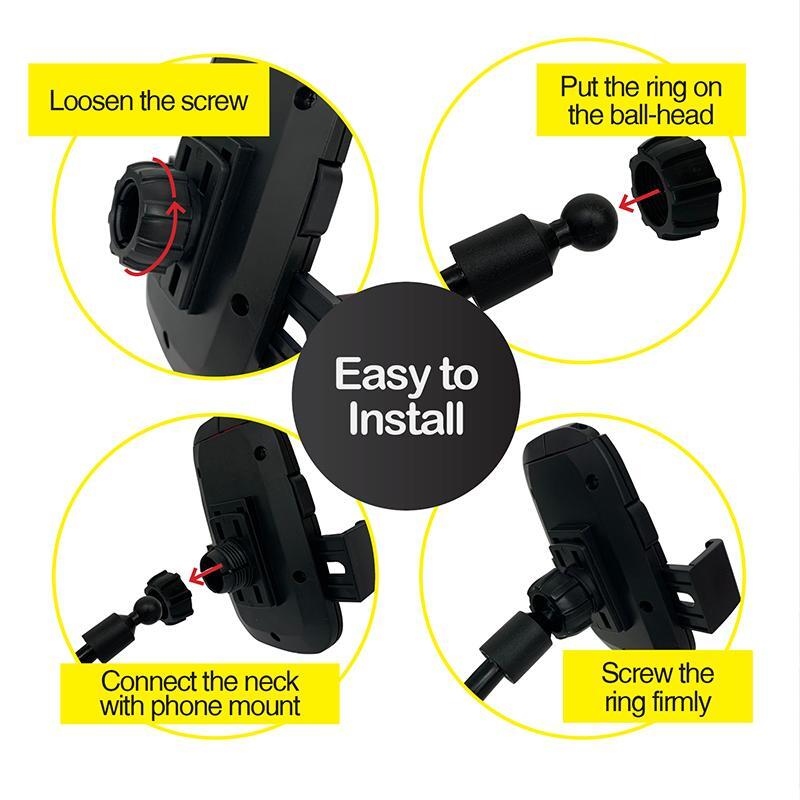 Loosen the screw

Put the ring on the ball-head

Easy to Install

Connect the neck with phone mount

Screw the ring firmly