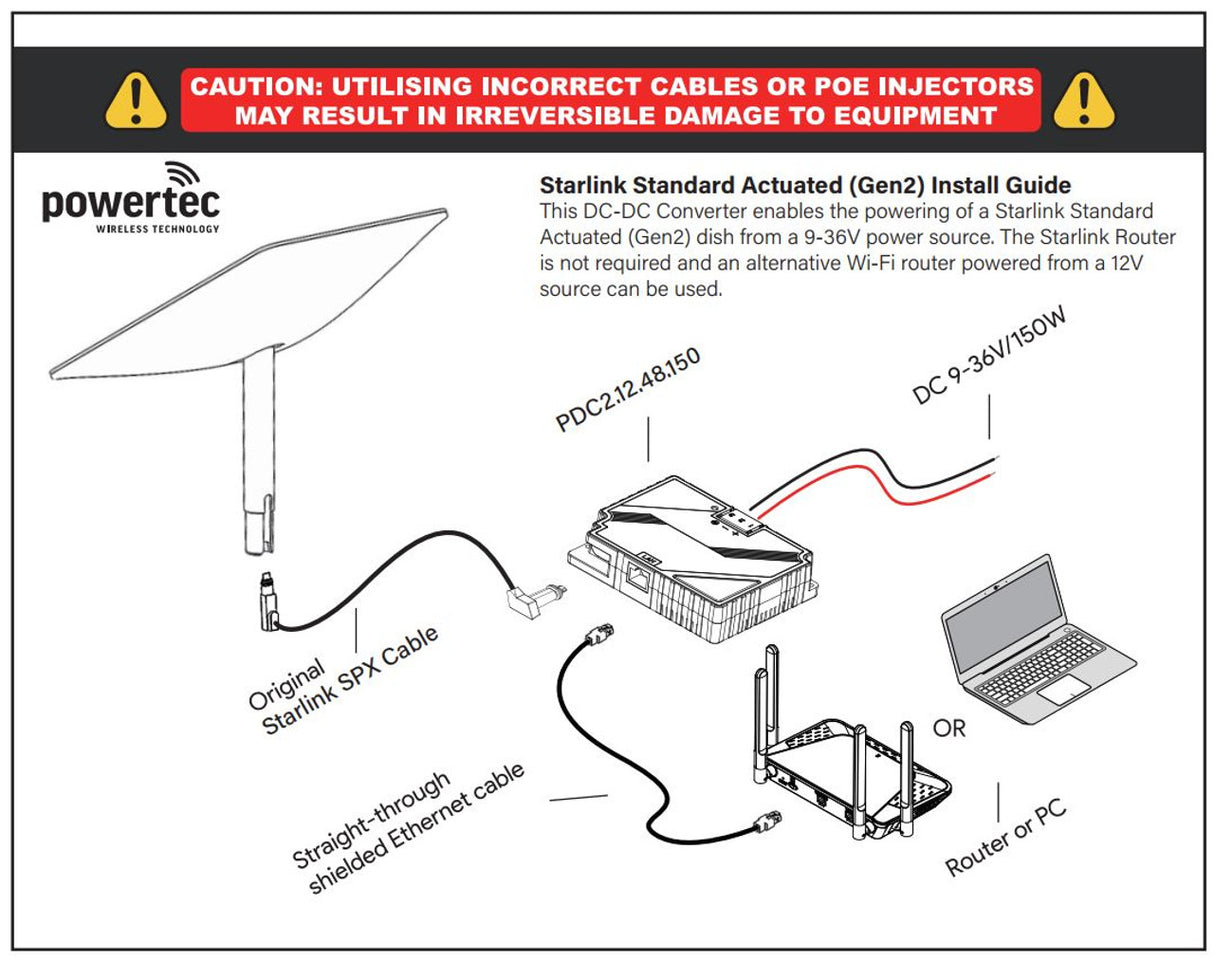 CAUTION: UTILISING INCORRECT CABLES OR POE INJECTORS MAY RESULT IN IRREVERSIBLE DAMAGE TO EQUIPMENT

powertec
WIRELESS TECHNOLOGY

Starlink Standard Actuated (Gen2) Install Guide
This DC-DC Converter enables the powering of a Starlink Standard Actuated (Gen2) dish from a 9-36V power source. The Starlink Router is not required and an alternative Wi-Fi router powered from a 12V source can be used.

PDC2.12.48.150

DC 9-36V/150W

Original Starlink SPX Cable

Straight-through shielded Ethernet cable

OR

Router or PC