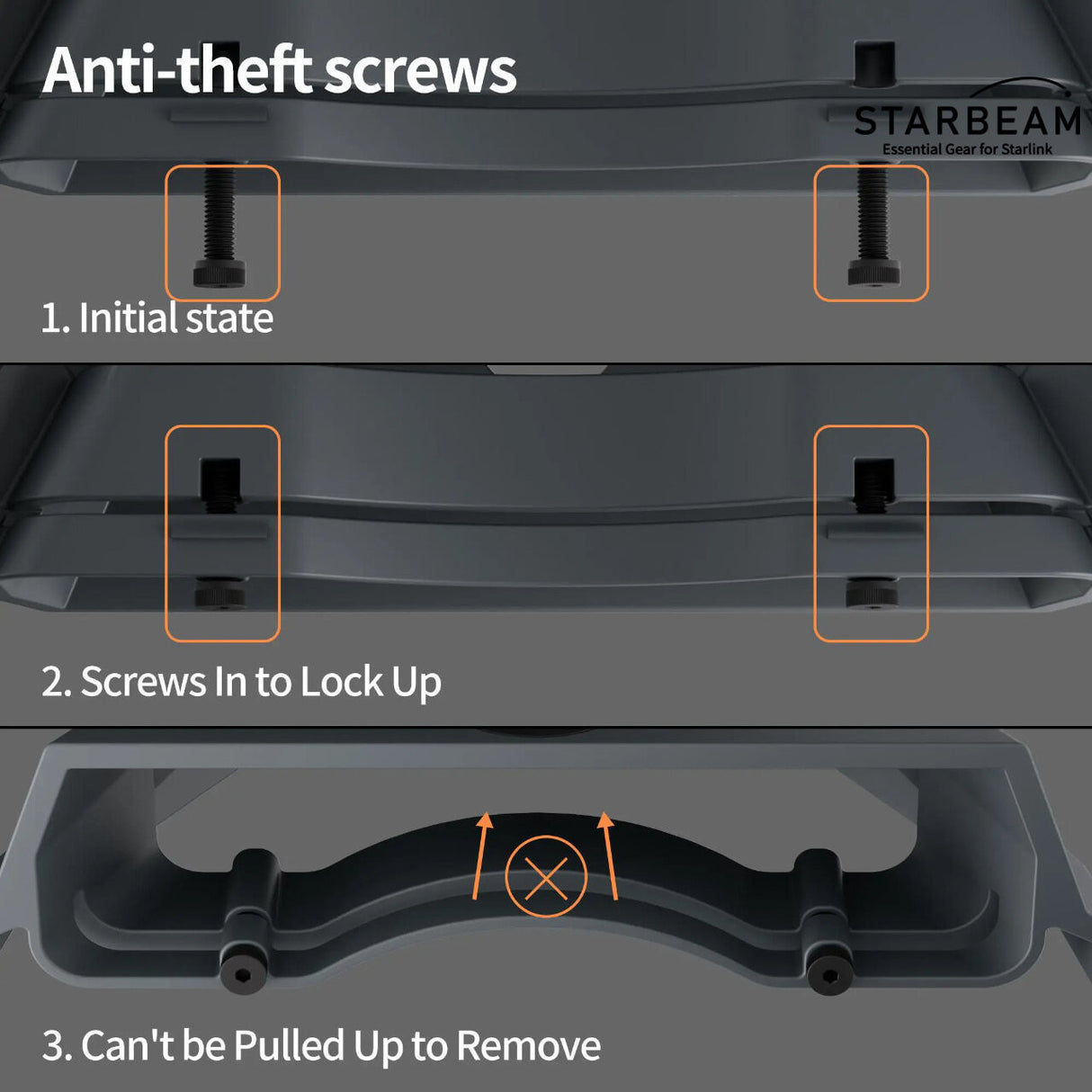 Anti-theft screws

STARBEAM
Essential Gear for Starlink

1. Initial state

2. Screws In to Lock Up

3. Can't be Pulled Up to Remove