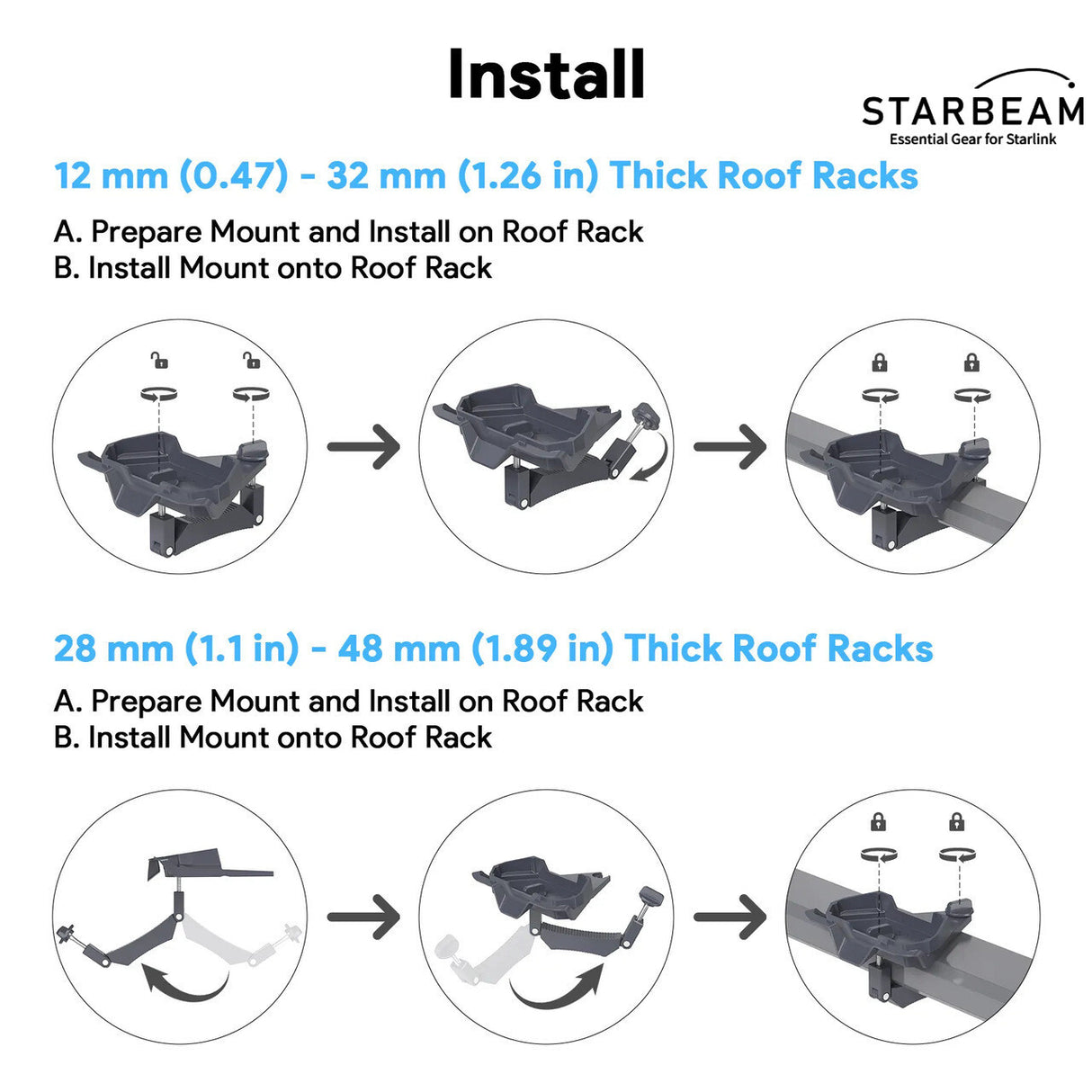 Install

STARBEAM
Essential Gear for Starlink

12 mm (0.47) - 32 mm (1.26 in) Thick Roof Racks

A. Prepare Mount and Install on Roof Rack
B. Install Mount onto Roof Rack

28 mm (1.1 in) - 48 mm (1.89 in) Thick Roof Racks

A. Prepare Mount and Install on Roof Rack
B. Install Mount onto Roof Rack